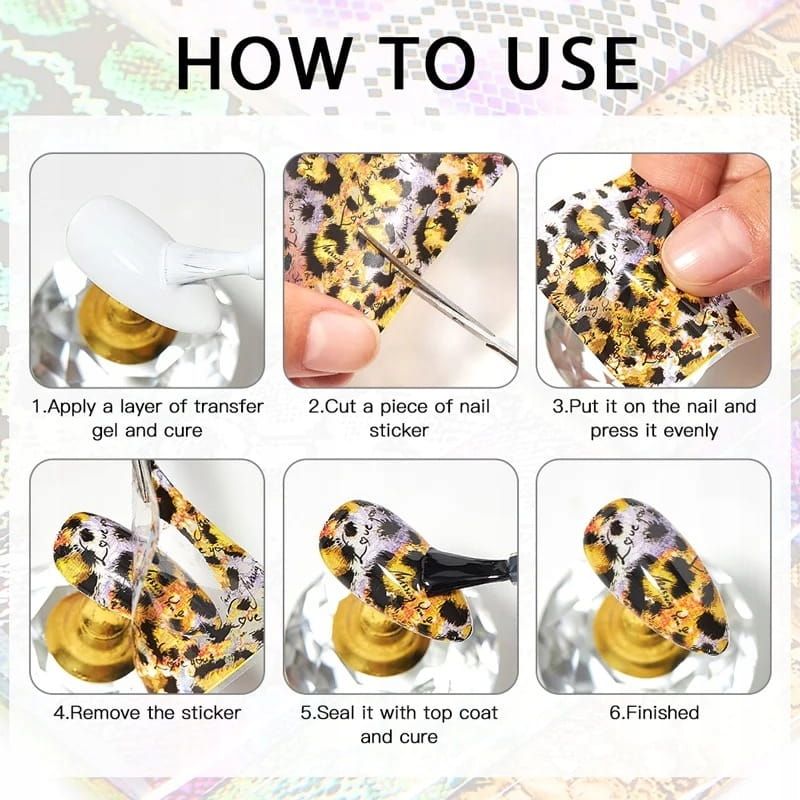 HOW TO USE

1.Apply a layer of transfer gel and cure

2.Cut a piece of nail sticker

3.Put it on the nail and press it evenly

4.Remove the sticker

5.Seal it with top coat and cure

6.Finished